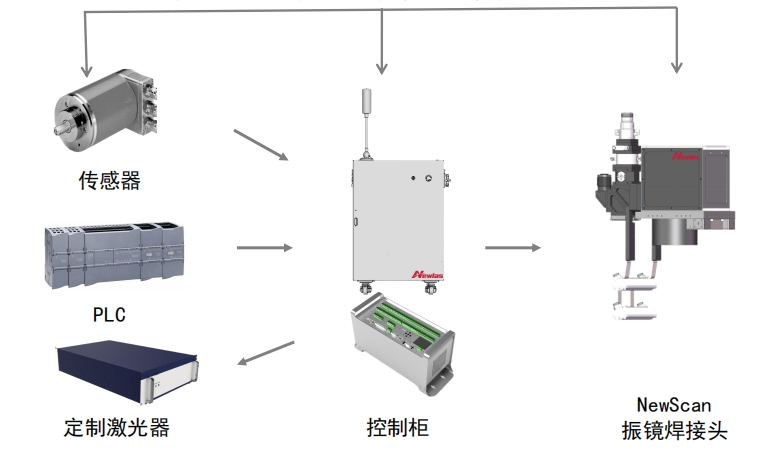 传感器

PLC

定制激光器

Newlas

控制柜

Newlas

NewScan
振镜焊接头